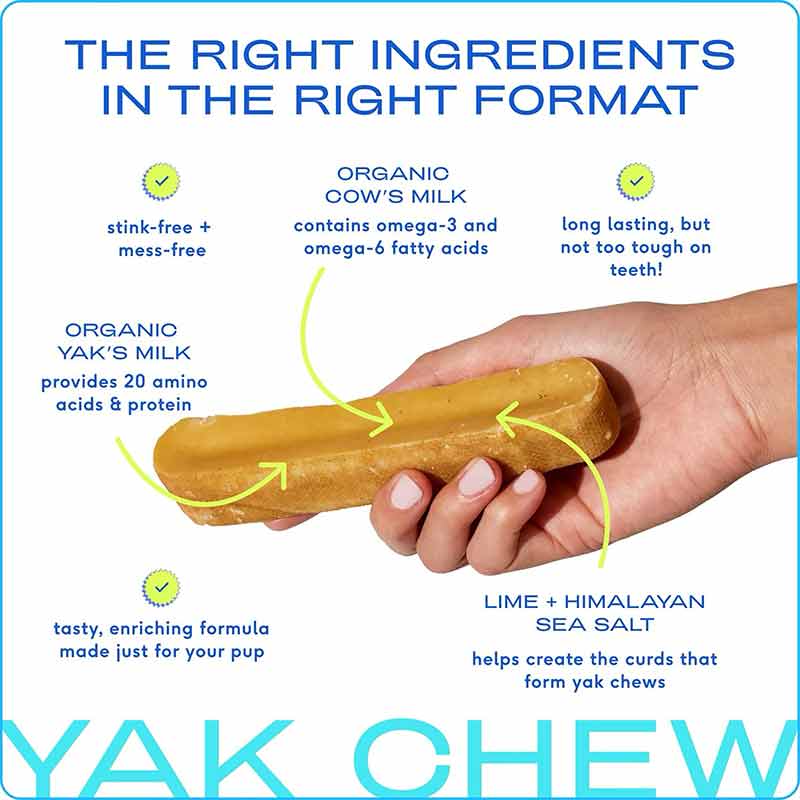 THE RIGHT INGREDIENTS IN THE RIGHT FORMAT

stink-free + mess-free

ORGANIC COW'S MILK

contains omega-3 and omega-6 fatty acids

long lasting, but not too tough on teeth!

ORGANIC YAK'S MILK

provides 20 amino acids & protein

tasty, enriching formula made just for your pup

LIME + HIMALAYAN SEA SALT

helps create the curds that form yak chews

YAK CHEW